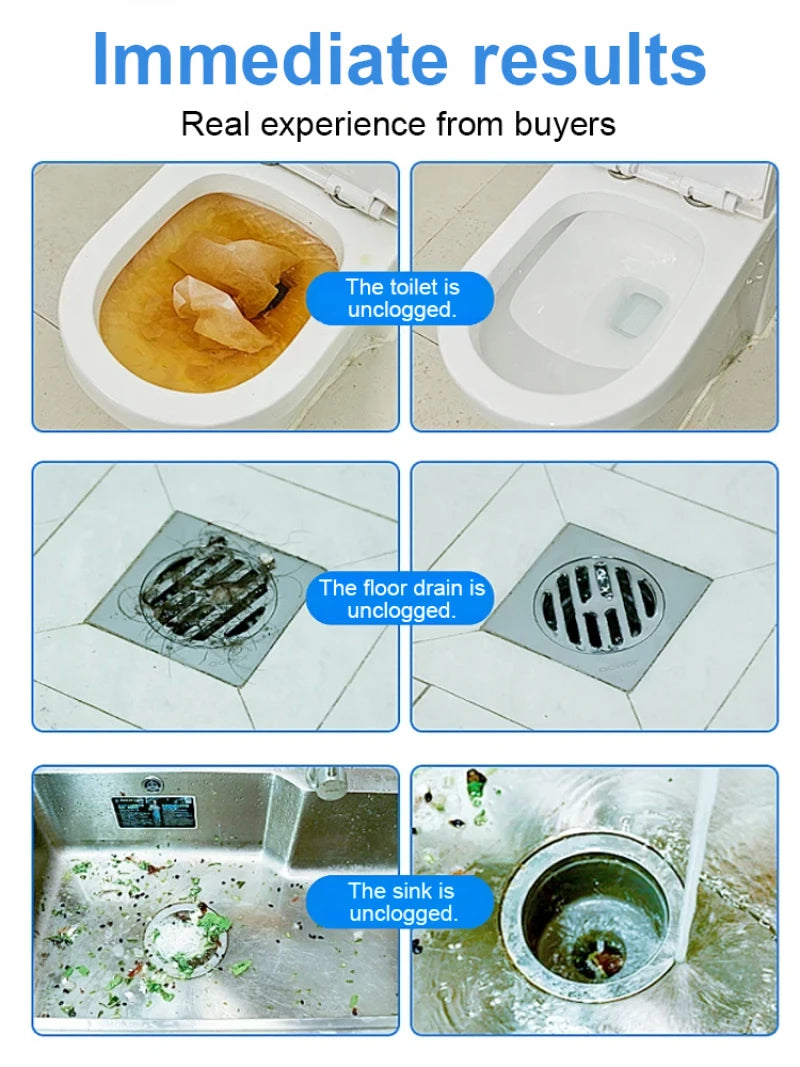 Immediate results

Real experience from buyers

The toilet is unclogged.

The floor drain is unclogged.

The sink is unclogged.