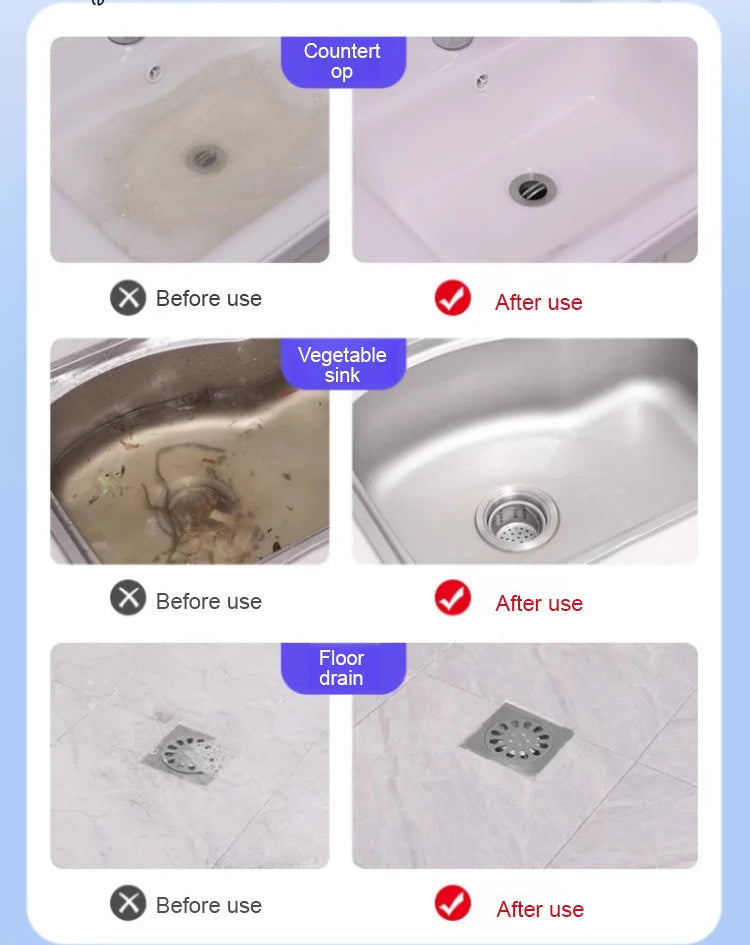 Countert op

Before use

After use

Vegetable sink

Before use

After use

Floor drain

Before use

After use