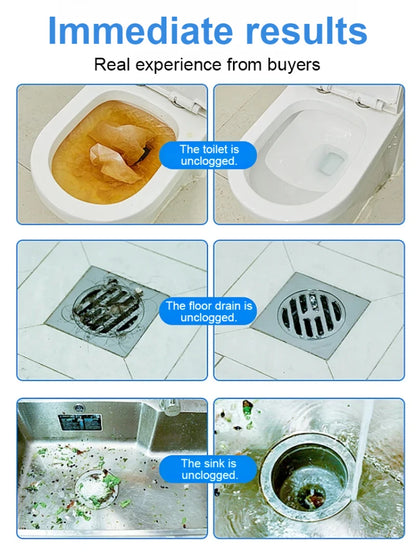 Immediate results

Real experience from buyers

The toilet is unclogged.

The floor drain is unclogged.

The sink is unclogged.